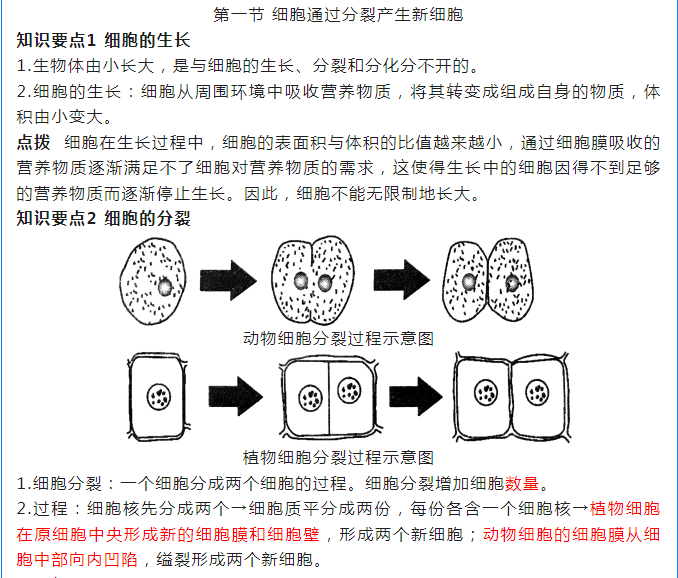 第一节 细胞通过分裂产生新细胞

知识要点1 细胞的生长

1.生物体由小长大，是与细胞的生长、分裂和分化分不开的。

2.细胞的生长：细胞从周围环境中吸收营养物质，将其转变成组成自身的物质，体积由小变大。

点拨 细胞在生长过程中，细胞的表面积与体积的比值越来越小，通过细胞膜吸收的营养物质逐渐满足不了细胞对营养物质的需求，这使得生长中的细胞因得不到足够的营养物质而逐渐停止生长。因此，细胞不能无限制地长大。

知识要点2 细胞的分裂

动物细胞分裂过程示意图

植物细胞分裂过程示意图

1.细胞分裂：一个细胞分成两个细胞的过程。细胞分裂增加细胞数量。

2.过程：细胞核先分成两个→细胞质平分成两份，每份各含一个细胞核→植物细胞在原细胞中央形成新的细胞膜和细胞壁，形成两个新细胞；动物细胞的细胞膜从细胞中部向内凹陷，缢裂形成两个新细胞。