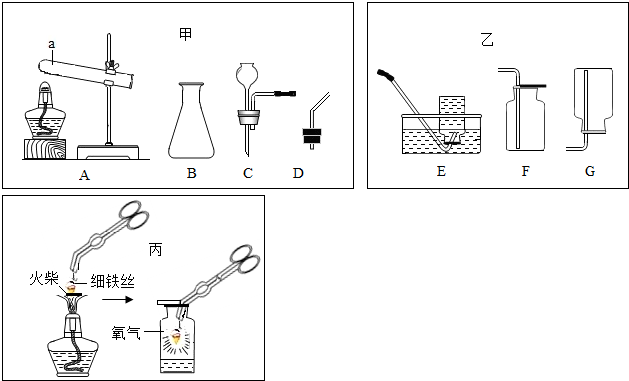 甲
a
A
B
C
D

乙
E
F
G

丙
火柴
细铁丝
氧气